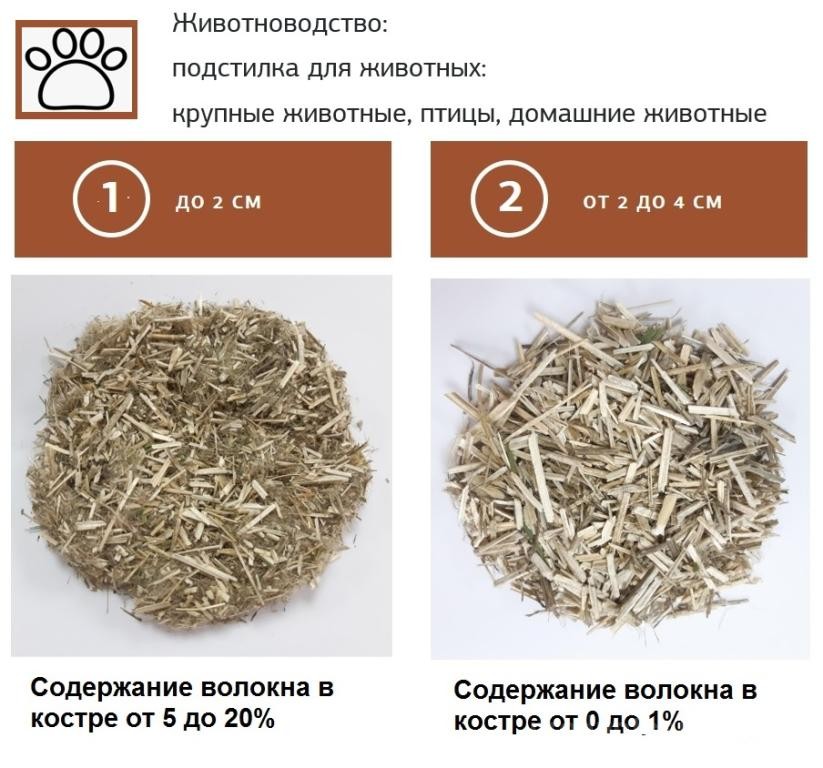 Животноводство:
подстилка для животных:
крупные животные, птицы, домашние животные

1 до 2 см

Содержание волокна в костре от 5 до 20%

2 от 2 до 4 см

Содержание волокна в костре от 0 до 1%